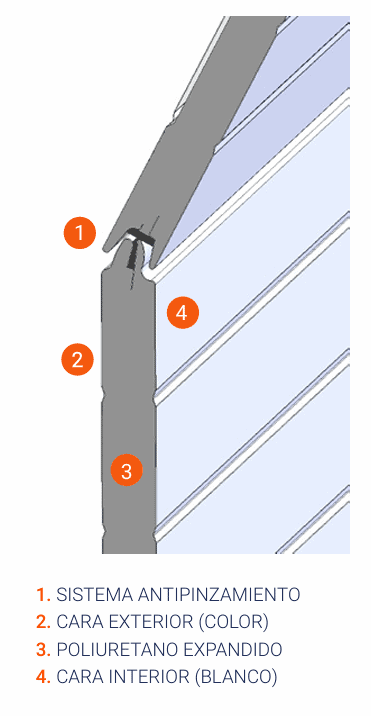 1
4
2
3

1. SISTEMA ANTIPINZAMIENTO
2. CARA EXTERIOR (COLOR)
3. POLIURETANO EXPANDIDO
4. CARA INTERIOR (BLANCO)