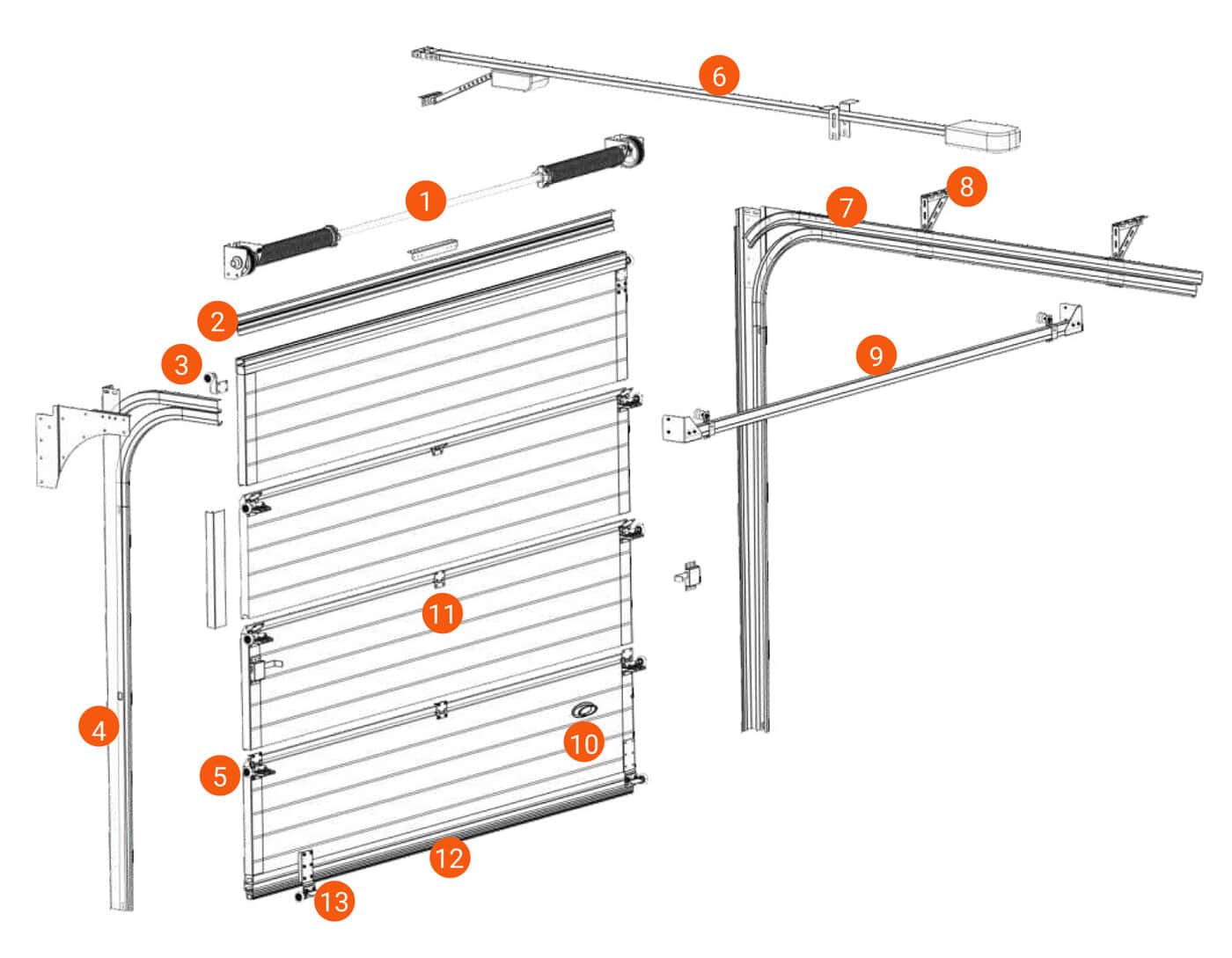 6
1
8
7
2
3
9
11
4
10
5
12
13